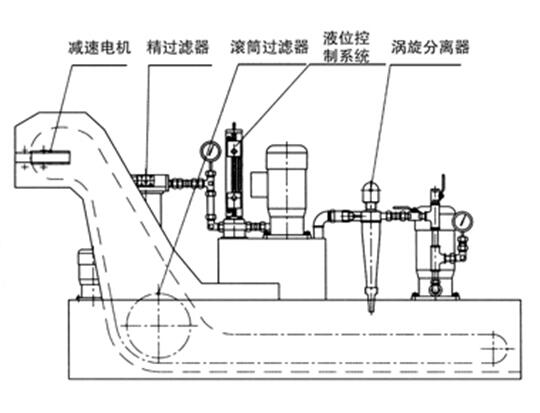 减速电机 精过滤器 滚筒过滤器 液位控制系统 涡旋分离器